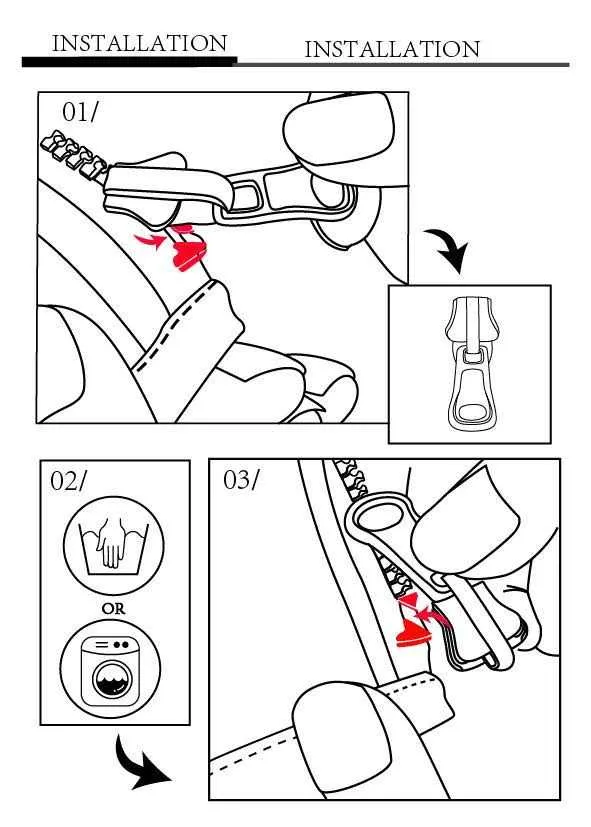 INSTALLATION INSTALLATION

01/

02/

OR

03/